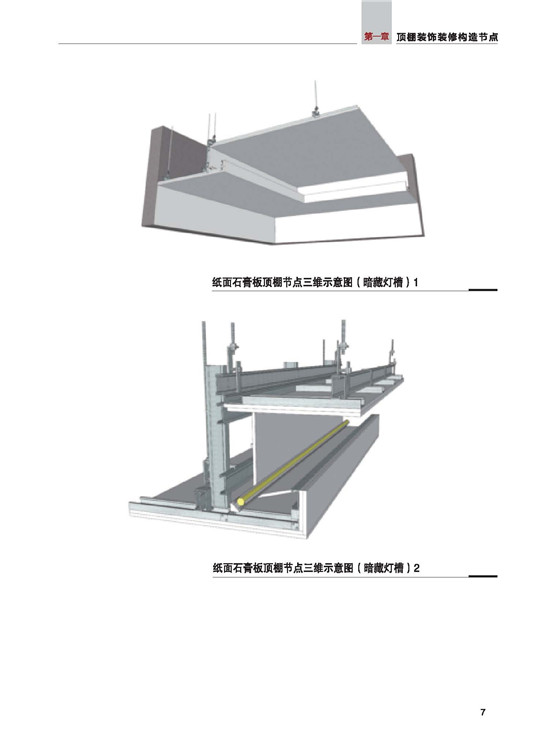 第一章 顶棚装饰装修构造节点

纸面石膏板顶棚节点三维示意图（暗藏灯槽）1

纸面石膏板顶棚节点三维示意图（暗藏灯槽）2

7