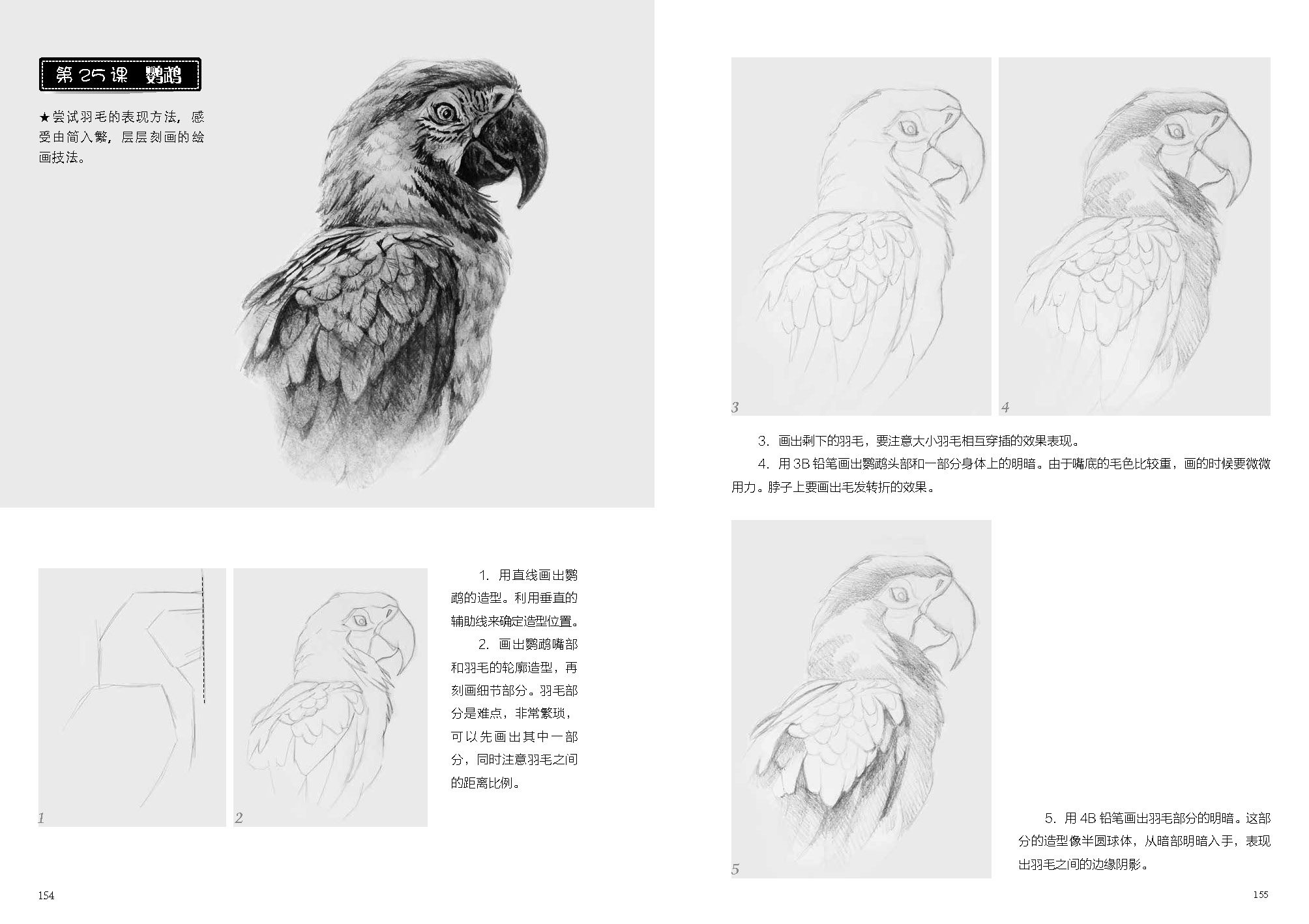 第25课 鹦鹉

★尝试羽毛的表现方法，感受由简入繁，层层刻画的绘画技法。

1

2

1. 用直线画出鹦鹉的造型。利用垂直的辅助线来确定造型位置。

2. 画出鹦鹉嘴部和羽毛的轮廓造型，再刻画细节部分。羽毛部分是难点，非常繁琐，可以先画出其中一部分，同时注意羽毛之间的距离比例。

154

3

4

3. 画出剩下的羽毛，要注意大小羽毛相互穿插的效果表现。

4. 用3B铅笔画出鹦鹉头部和一部分身体上的明暗。由于嘴底的毛色比较重，画的时候要微微用力。脖子上要画出毛发转折的效果。

5

5. 用4B铅笔画出羽毛部分的明暗。这部分的造型像半圆球体，从暗部明暗入手，表现出羽毛之间的边缘阴影。

155