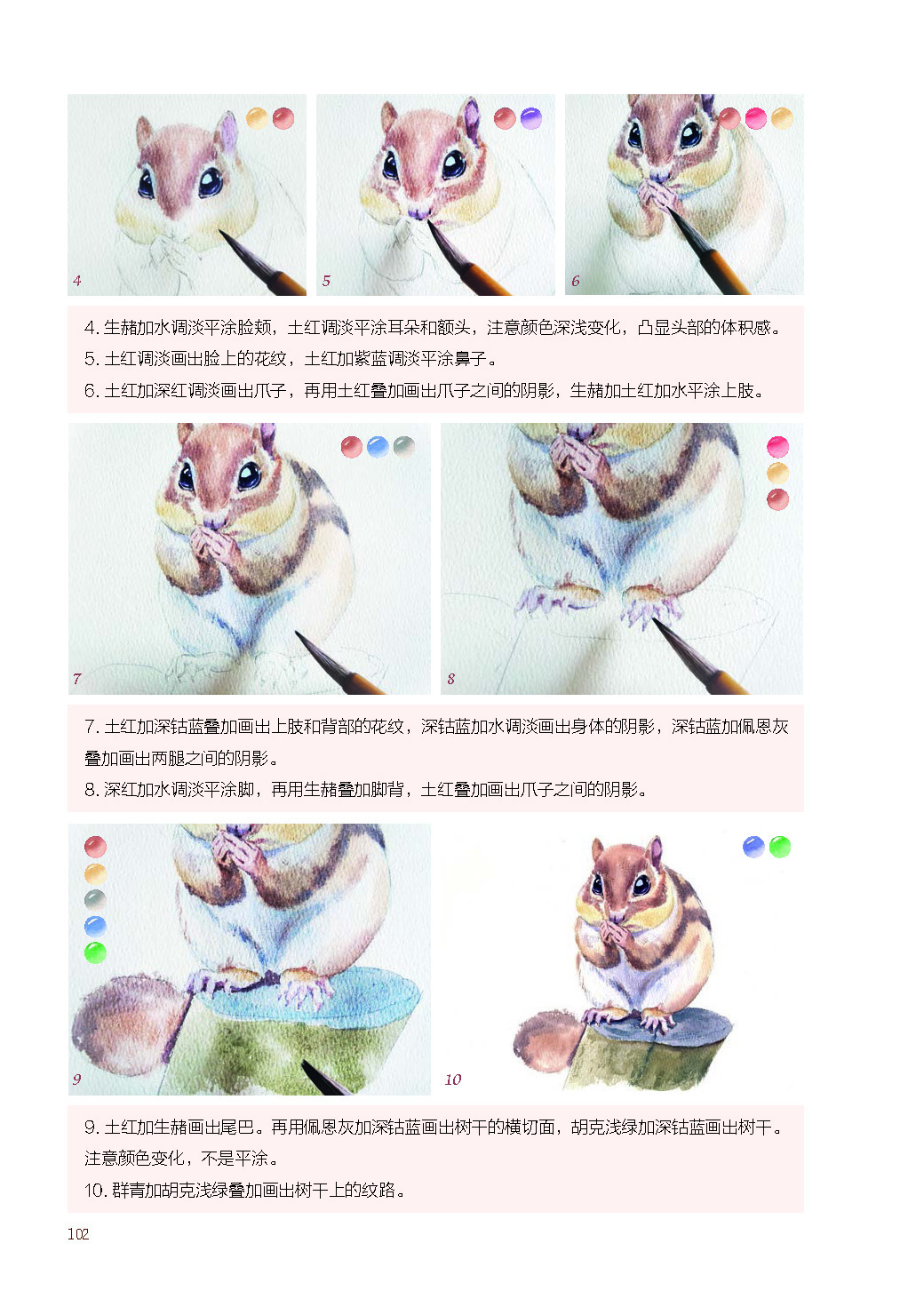 4

5

6

4. 生赭加水调淡平涂脸颊，土红调淡平涂耳朵和额头，注意颜色深浅变化，凸显头部的体积感。
5. 土红调淡画出脸上的花纹，土红加紫蓝调淡平涂鼻子。
6. 土红加深红调淡画出爪子，再用土红叠加画出爪子之间的阴影，生赭加土红加水平涂上肢。

7

8

7. 土红加深钴蓝叠加画出上肢和背部的花纹，深钴蓝加水调淡画出身体的阴影，深钴蓝加佩恩灰叠加画出两腿之间的阴影。
8. 深红加水调淡平涂脚，再用生赭叠加脚背，土红叠加画出爪子之间的阴影。

9

10

9. 土红加生赭画出尾巴。再用佩恩灰加深钴蓝画出树干的横切面，胡克浅绿加深钴蓝画出树干。注意颜色变化，不是平涂。
10. 群青加胡克浅绿叠加画出树干上的纹路。

102