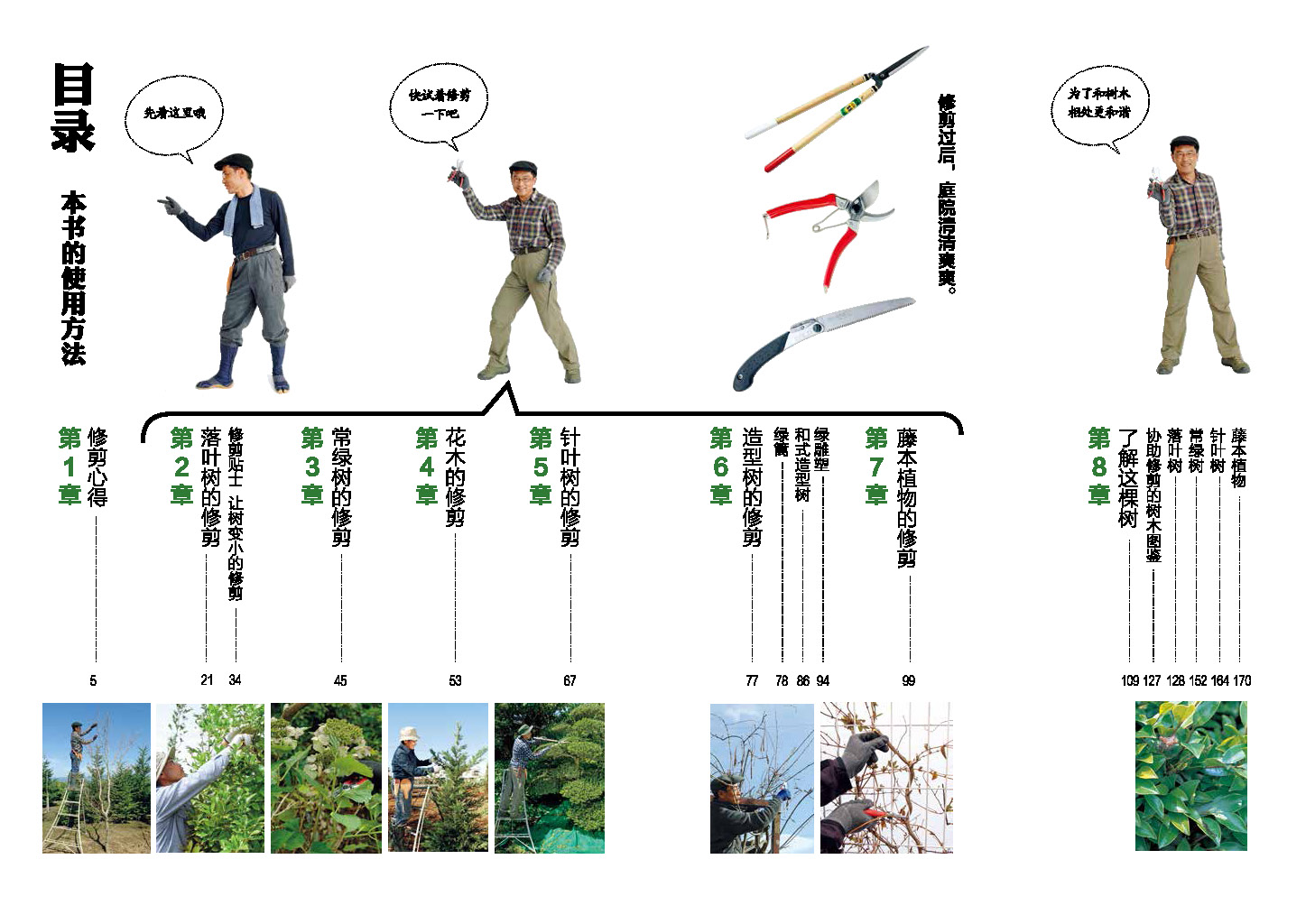 目录

本书的使用方法

先看这里哦

快试着修剪一下吧

修剪过后，庭院清清爽爽。

为了和树木相处更和谐

第1章 修剪心得 5

第2章 落叶树的修剪 21
修剪贴士 让树变小的修剪 34

第3章 常绿树的修剪 45

第4章 花木的修剪 53

第5章 针叶树的修剪 67

第6章 造型树的修剪 77
绿篱 78
和式造型树 86
绿雕塑 94

第7章 藤本植物的修剪 99

第8章 了解这棵树 109
协助修剪的树木图鉴 127
落叶树 128
常绿树 152
针叶树 164
藤本植物 170