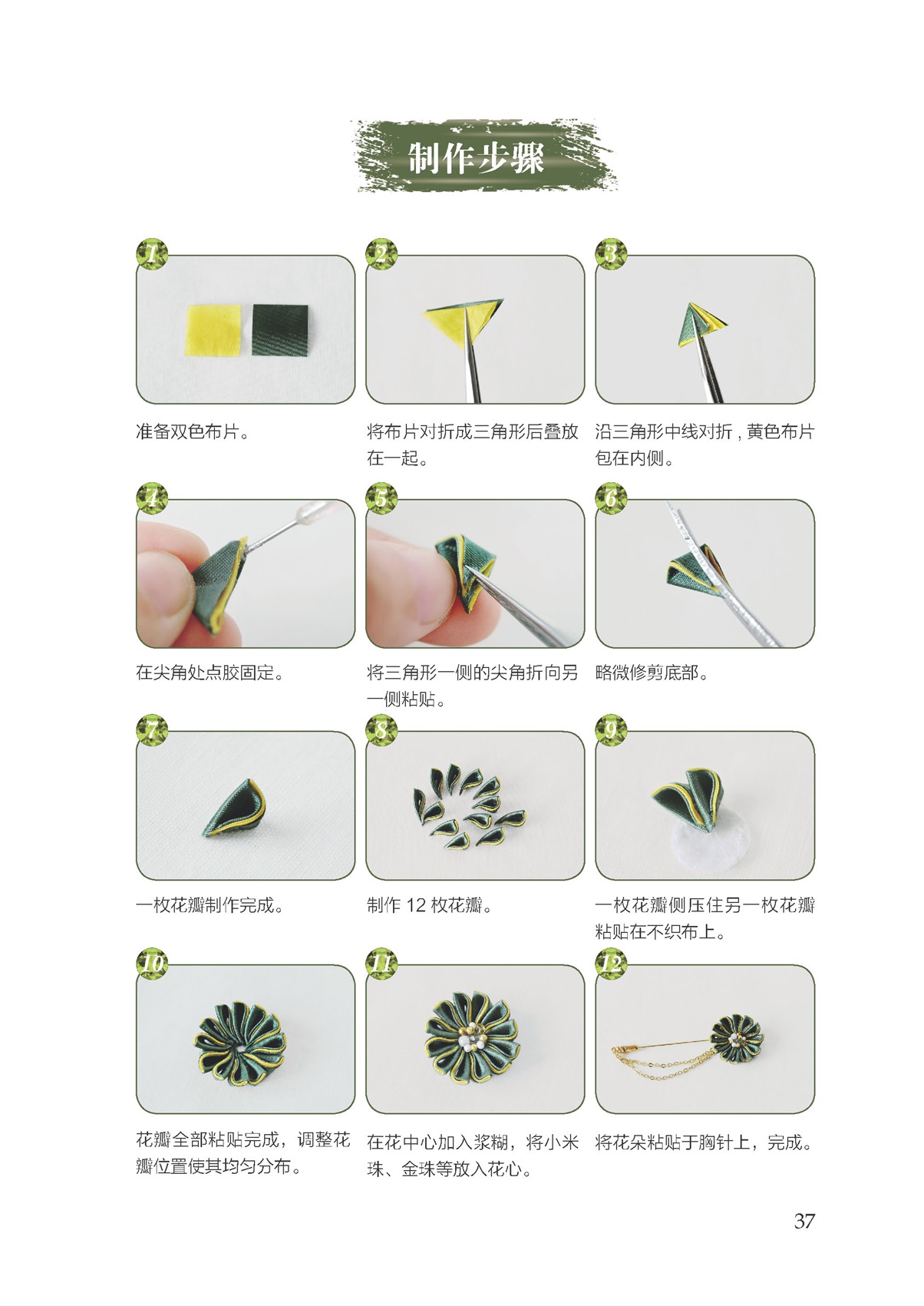 制作步骤

1

准备双色布片。

2

将布片对折成三角形后叠放在一起。

3

沿三角形中线对折，黄色布片包在内侧。

4

在尖角处点胶固定。

5

将三角形一侧的尖角折向另一侧粘贴。

6

略微修剪底部。

7

一枚花瓣制作完成。

8

制作 12 枚花瓣。

9

一枚花瓣侧压住另一枚花瓣粘贴在不织布上。

10

花瓣全部粘贴完成，调整花瓣位置使其均匀分布。

11

在花中心加入浆糊，将小米珠、金珠等放入花心。

12

将花朵粘贴于胸针上，完成。

37