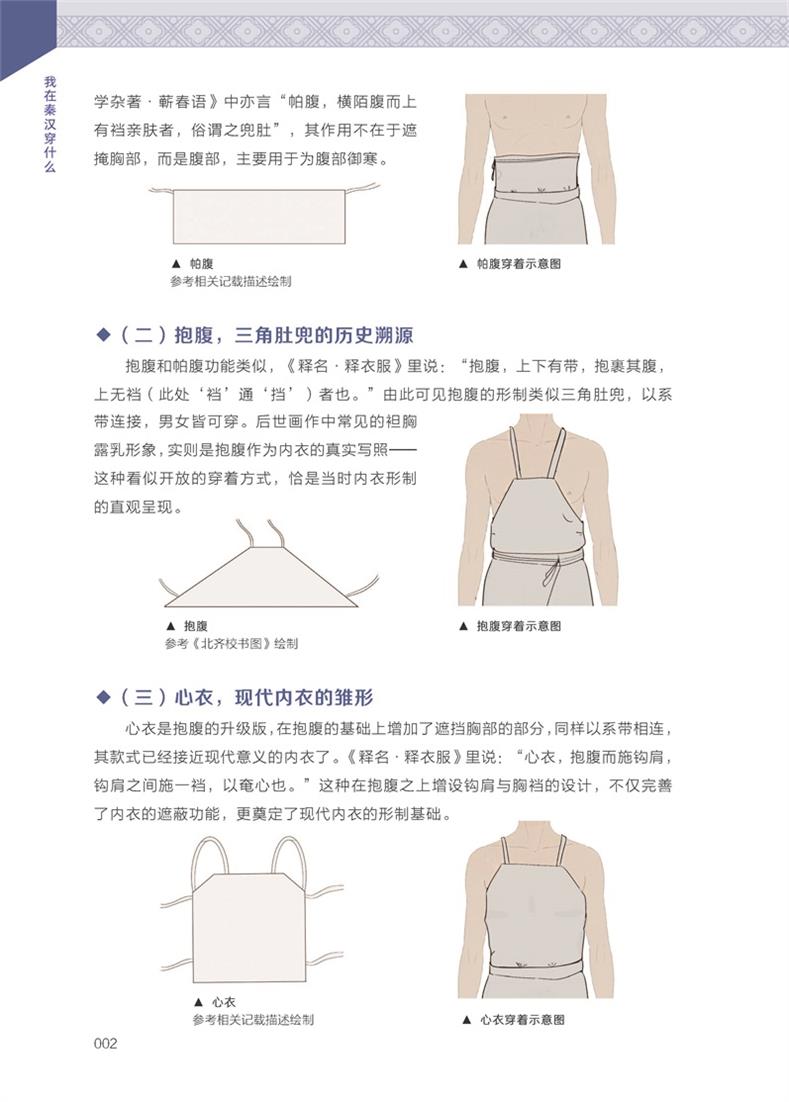 我在秦汉穿什么

学杂著·蕲春语》中亦言“帕腹，横陌腹而上有裆亲肤者，俗谓之兜肚”，其作用不在于遮掩胸部，而是腹部，主要用于为腹部御寒。

▲ 帕腹
参考相关记载描述绘制

▲ 帕腹穿着示意图

◆（二）抱腹，三角肚兜的历史溯源

抱腹和帕腹功能类似，《释名·释衣服》里说：“抱腹，上下有带，抱裹其腹，上无裆（此处‘裆’通‘挡’）者也。”由此可见抱腹的形制类似三角肚兜，以系带连接，男女皆可穿。后世画作中常见的袒胸露乳形象，实则是抱腹作为内衣的真实写照——这种看似开放的穿着方式，恰是当时内衣形制的直观呈现。

▲ 抱腹
参考《北齐校书图》绘制

▲ 抱腹穿着示意图

◆（三）心衣，现代内衣的雏形

心衣是抱腹的升级版，在抱腹的基础上增加了遮挡胸部的部分，同样以系带相连，其款式已经接近现代意义的内衣了。《释名·释衣服》里说：“心衣，抱腹而施钩肩，钩肩之间施一裆，以奄心也。”这种在抱腹之上增设钩肩与胸裆的设计，不仅完善了内衣的遮蔽功能，更奠定了现代内衣的形制基础。

▲ 心衣
参考相关记载描述绘制

▲ 心衣穿着示意图

002